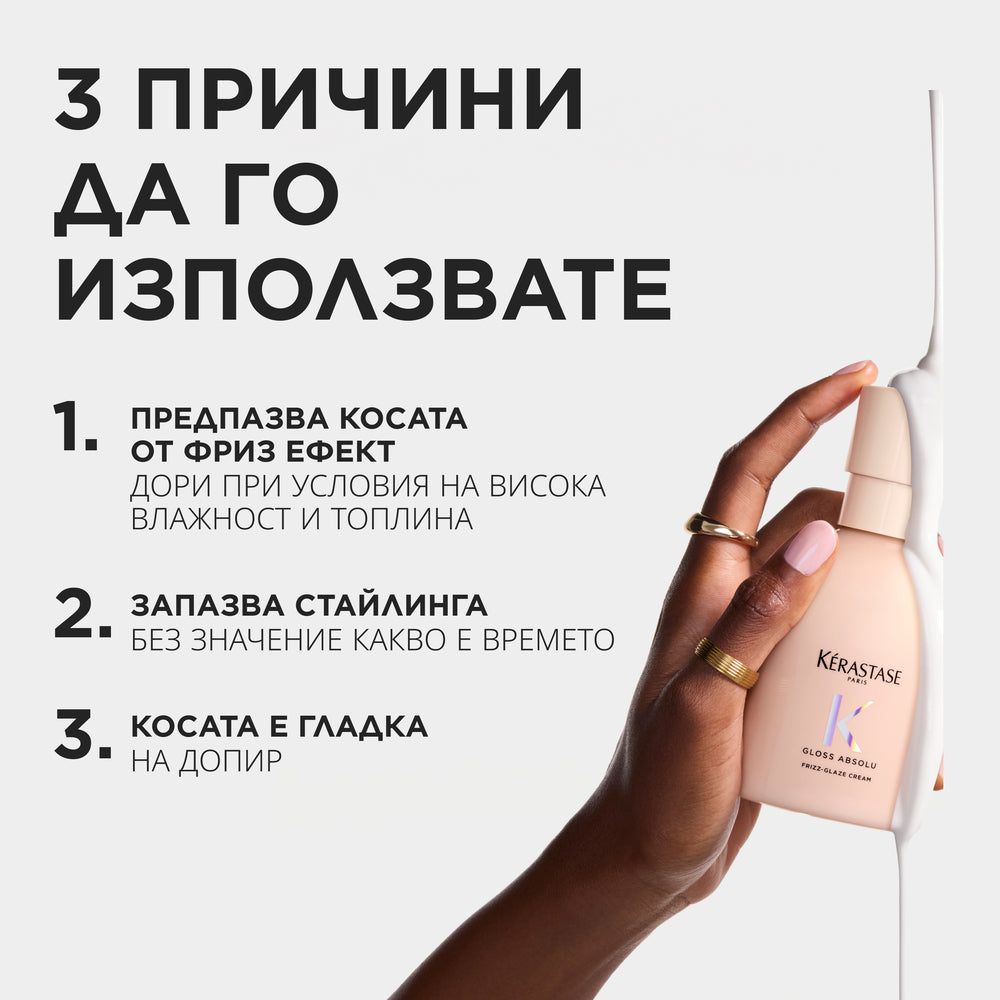 3 ПРИЧИНИ ДА ГО ИЗПОЛЗВАТЕ

1. ПРЕДПАЗВА КОСАТА ОТ ФРИЗ ЕФЕКТ
ДОРИ ПРИ УСЛОВИЯ НА ВИСОКА ВЛАЖНОСТ И ТОПЛИНА

2. ЗАПАЗВА СТАЙЛИНГА
БЕЗ ЗНАЧЕНИЕ КАКВО Е ВРЕМЕТО

3. КОСАТА Е ГЛАДКА
НА ДОПИР

KÉRASTASE
PARIS
K
GLOSS ABSOLU
FRIZZ-GLAZE CREAM